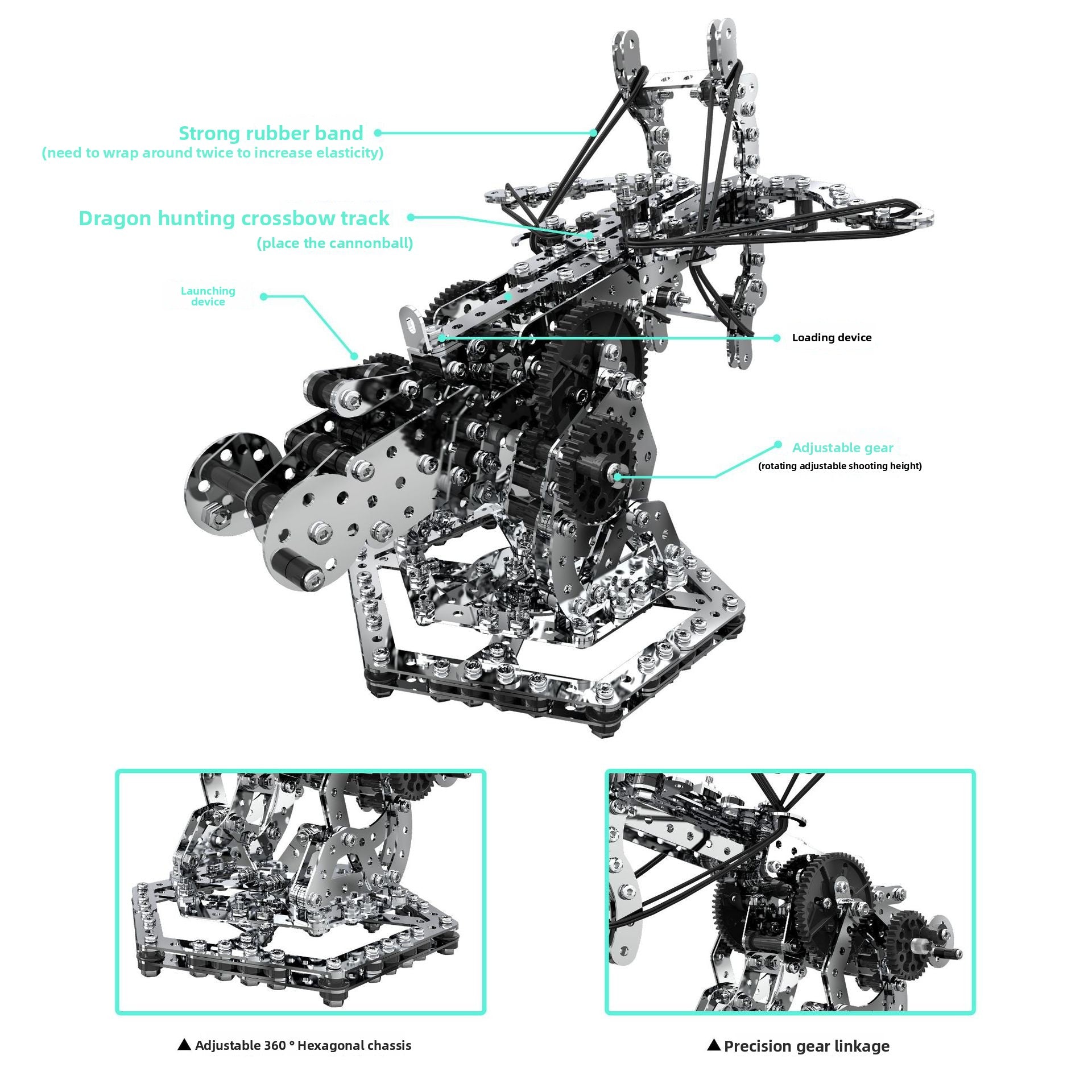 Strong rubber band
(need to wrap around twice to increase elasticity)

Dragon hunting crossbow track
(place the cannonball)

Launching device

Loading device

Adjustable gear
(rotating adjustable shooting height)

▲ Adjustable 360 ° Hexagonal chassis

▲ Precision gear linkage