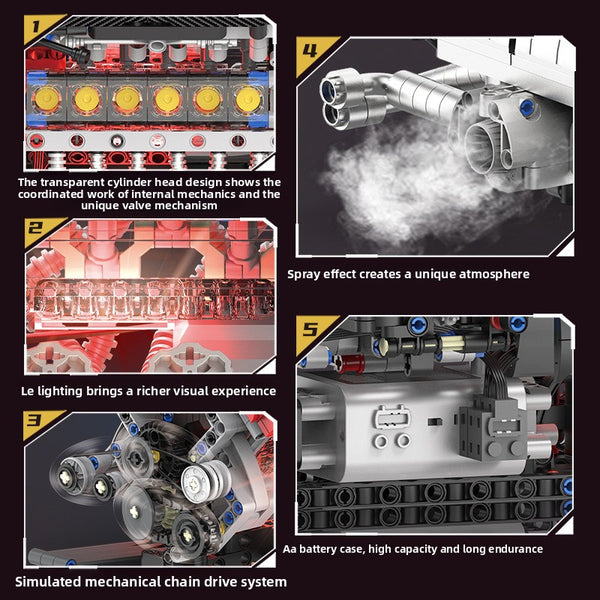 1

The transparent cylinder head design shows the coordinated work of internal mechanics and the unique valve mechanism

2

Le lighting brings a richer visual experience

3

Simulated mechanical chain drive system

4

Spray effect creates a unique atmosphere

5

Aa battery case, high capacity and long endurance